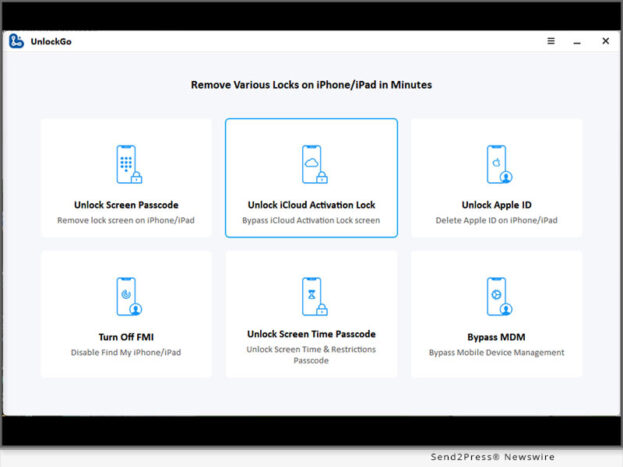 UnlockGo

Remove Various Locks on iPhone/iPad in Minutes

Unlock Screen Passcode
Remove lock screen on iPhone/iPad

Unlock iCloud Activation Lock
Bypass iCloud Activation Lock screen

Unlock Apple ID
Delete Apple ID on iPhone/iPad

Turn Off FMI
Disable Find My iPhone/iPad

Unlock Screen Time Passcode
Unlock Screen Time & Restrictions Passcode

Bypass MDM
Bypass Mobile Device Management

Send2Press® Newswire